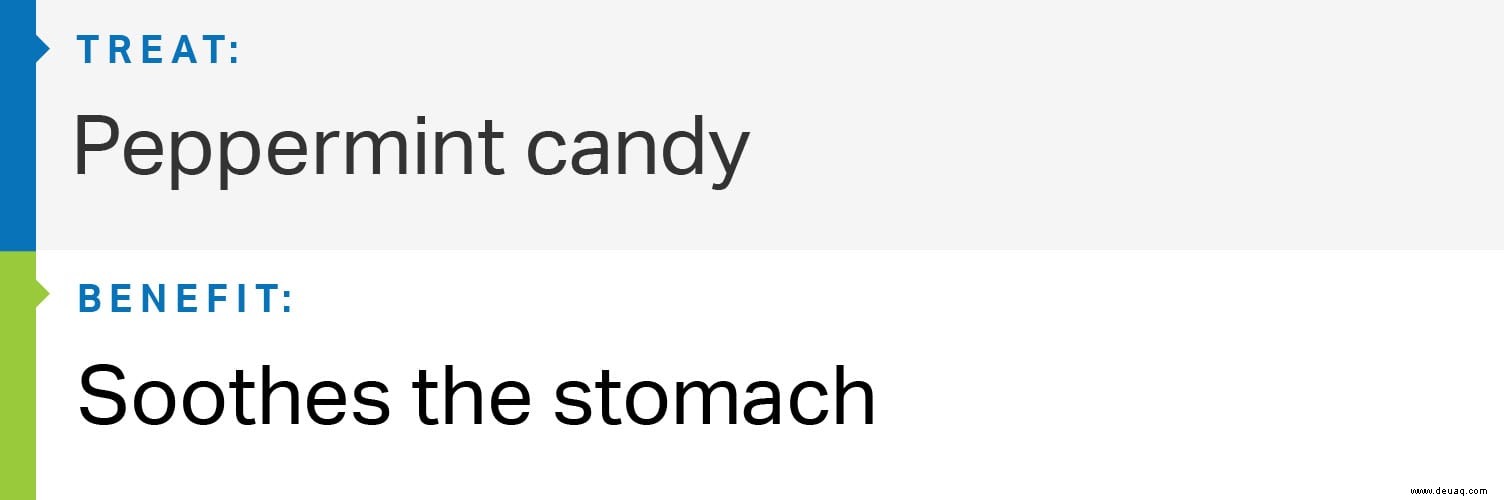 TREAT:

Peppermint candy

BENEFIT:

Soothes the stomach

www.deuaq.com